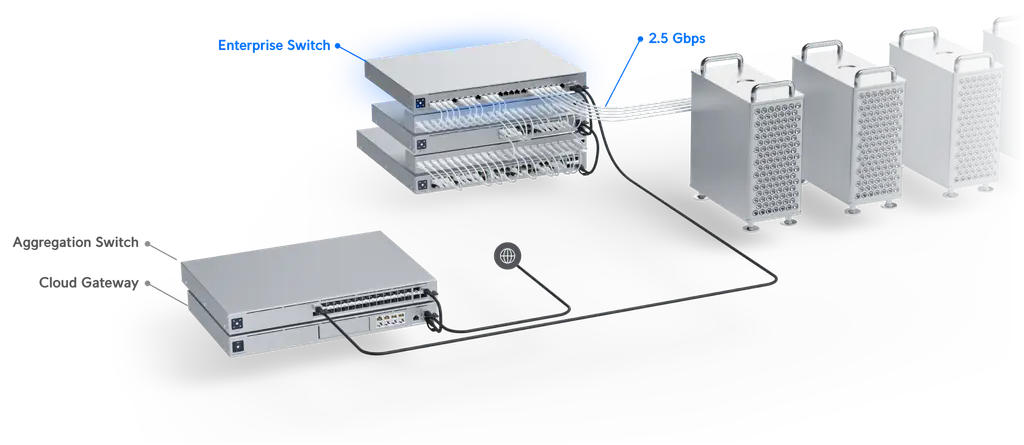 Enterprise Switch

2.5 Gbps

Aggregation Switch

Cloud Gateway