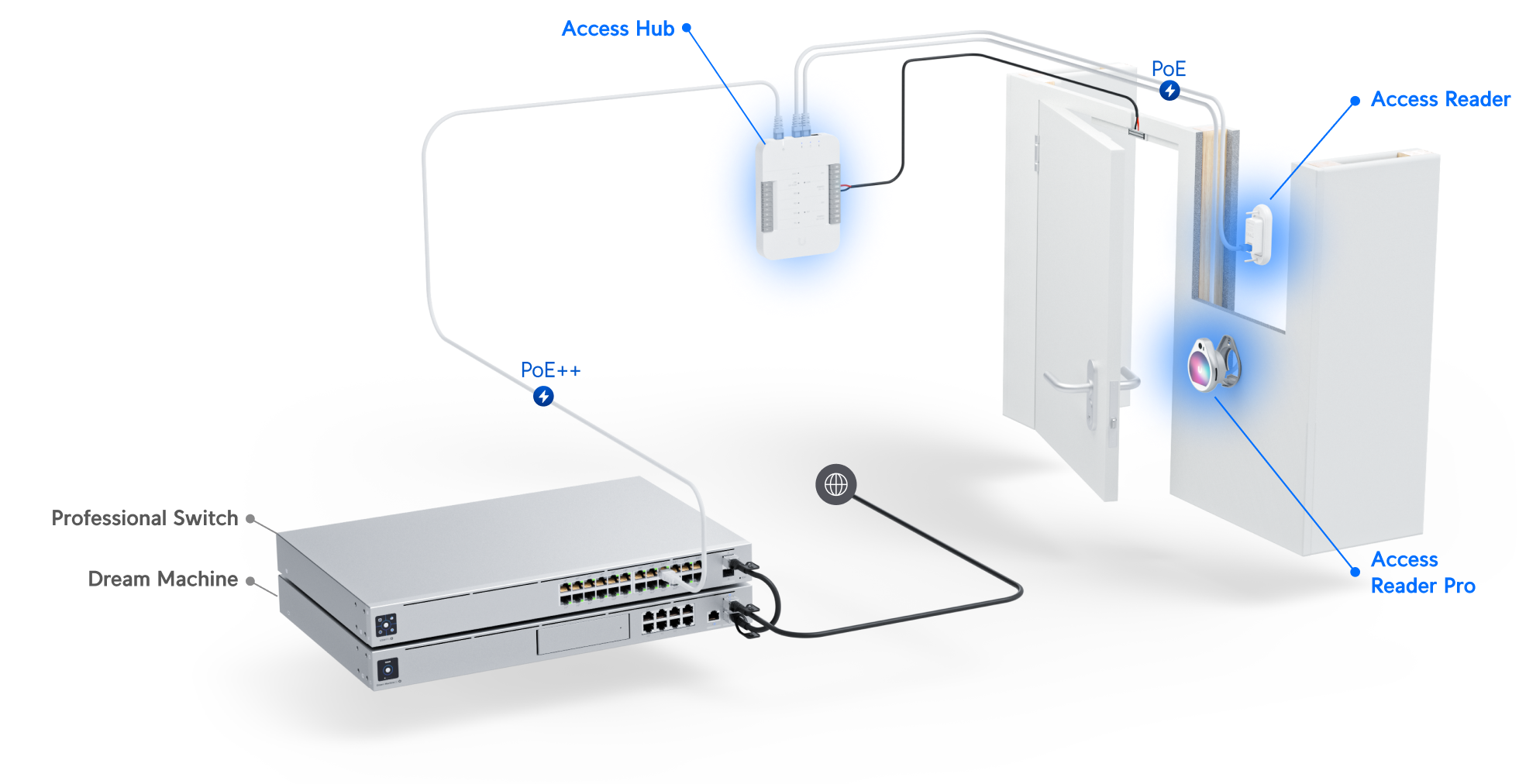 Access Hub

PoE

Access Reader

PoE++

Professional Switch

Dream Machine

Access Reader Pro