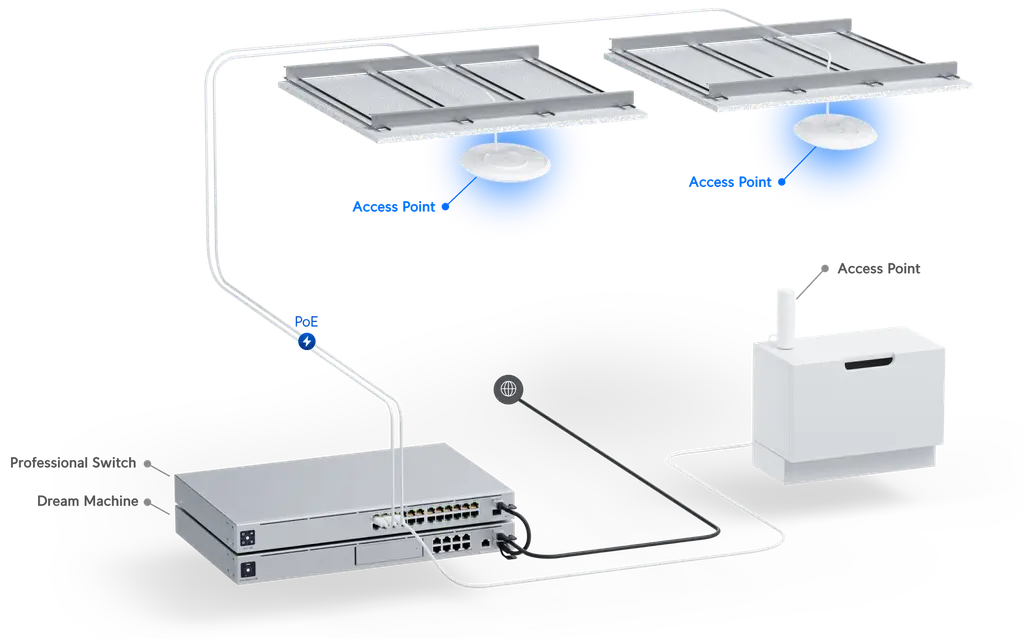 Access Point

Access Point

Access Point

PoE

Professional Switch

Dream Machine